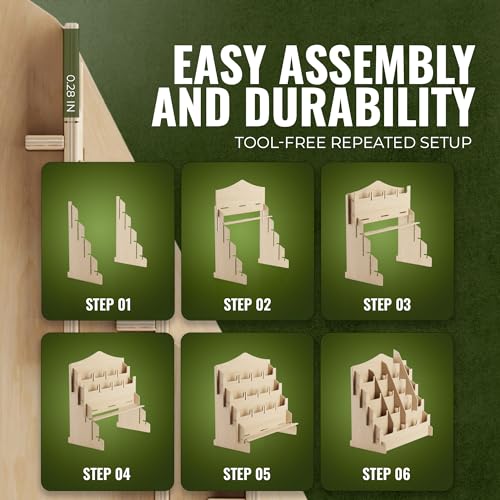 0.28 IN

EASY ASSEMBLY AND DURABILITY

TOOL-FREE REPEATED SETUP

STEP 01

STEP 02

STEP 03

STEP 04

STEP 05

STEP 06