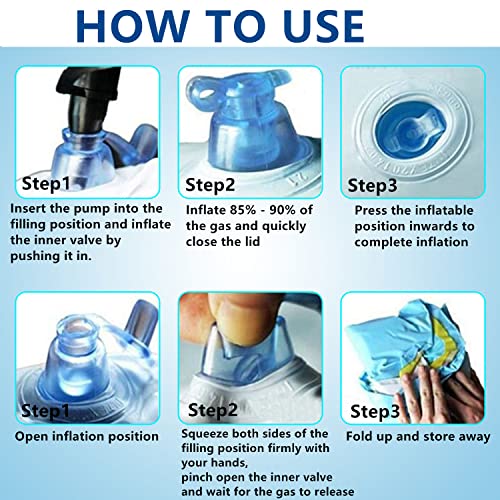 HOW TO USE

Step1
Insert the pump into the filling position and inflate the inner valve by pushing it in.

Step2
Inflate 85% - 90% of the gas and quickly close the lid

Step3
Press the inflatable position inwards to complete inflation

Step1
Open inflation position

Step2
Squeeze both sides of the filling position firmly with your hands,
pinch open the inner valve and wait for the gas to release

Step3
Fold up and store away