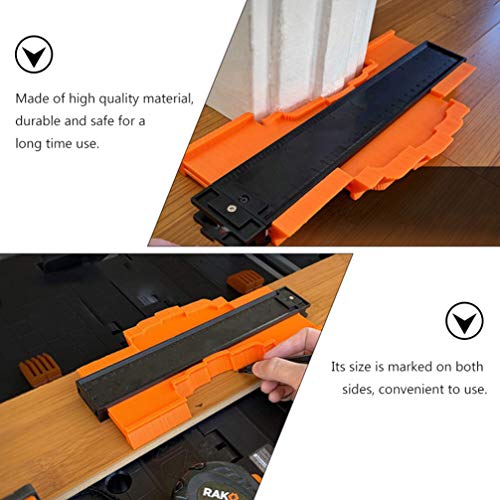 Made of high quality material, durable and safe for a long time use.

Its size is marked on both sides, convenient to use.

RAK