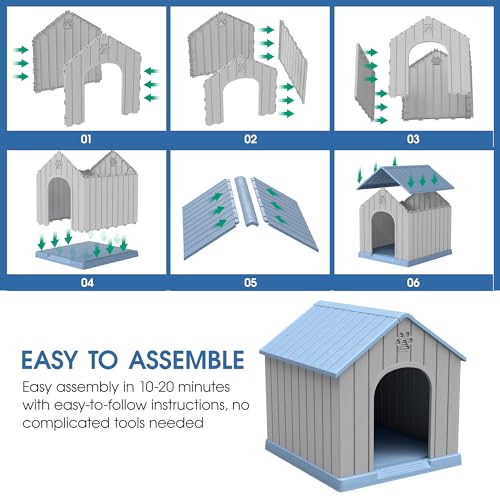 01

02

03

04

05

06

EASY TO ASSEMBLE

Easy assembly in 10-20 minutes with easy-to-follow instructions, no complicated tools needed