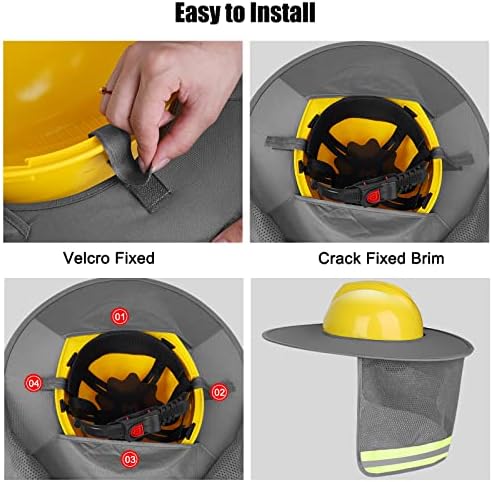 Easy to Install

Velcro Fixed

Crack Fixed Brim

01

04

02

03