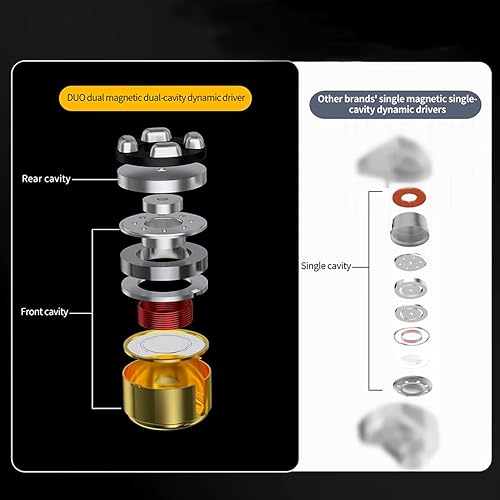 DUO dual magnetic dual-cavity dynamic driver

Rear cavity

Front cavity

Other brands' single magnetic single-cavity dynamic drivers

Single cavity