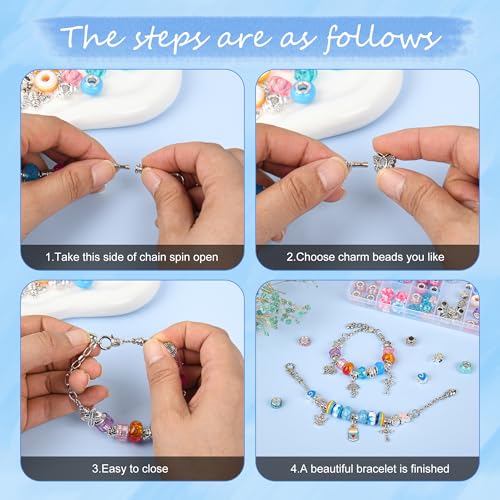 The steps are as follows

1.Take this side of chain spin open

2.Choose charm beads you like

3.Easy to close

4.A beautiful bracelet is finished