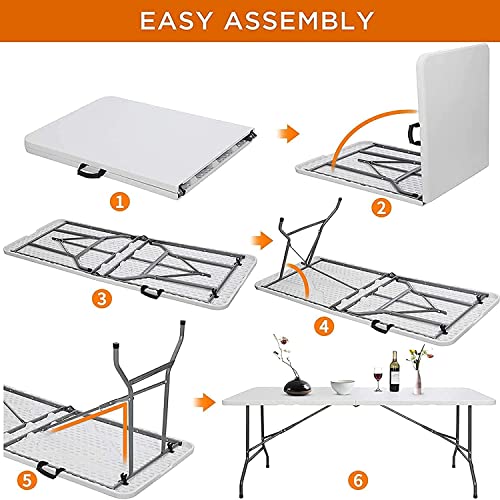 EASY ASSEMBLY

1

2

3

4

5

6