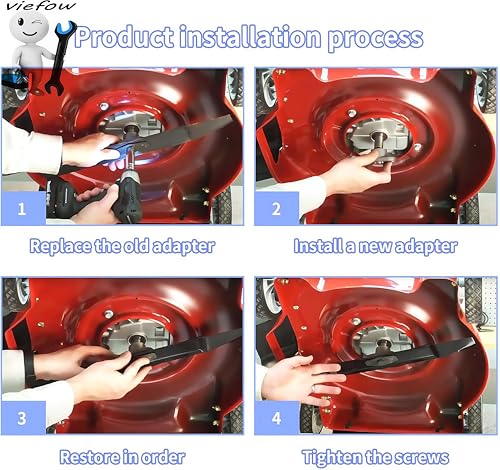 viefow

Product installation process

1

Replace the old adapter

2

Install a new adapter

3

Restore in order

4

Tighten the screws