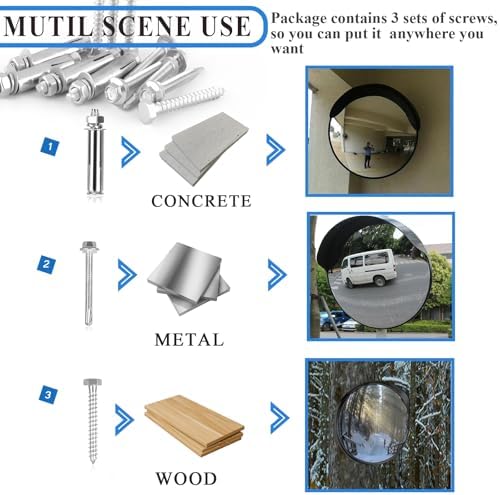 MUTIL SCENE USE

Package contains 3 sets of screws, so you can put it anywhere you want

1

CONCRETE

2

METAL

3

WOOD