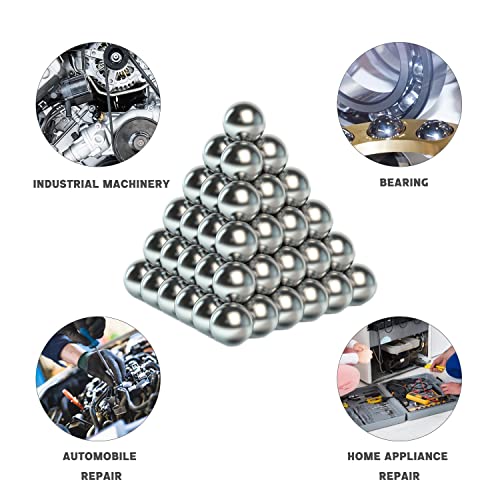 INDUSTRIAL MACHINERY

BEARING

AUTOMOBILE REPAIR

HOME APPLIANCE REPAIR