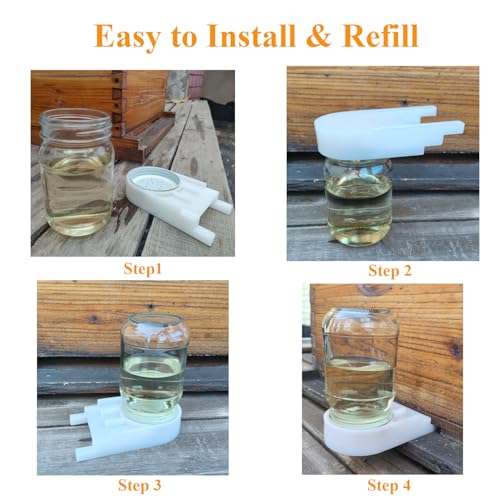 Easy to Install & Refill

Step1

Step 2

Step 3

Step 4