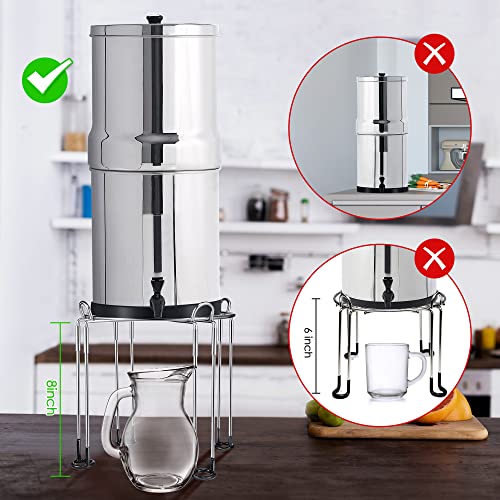 8inch

6 inch