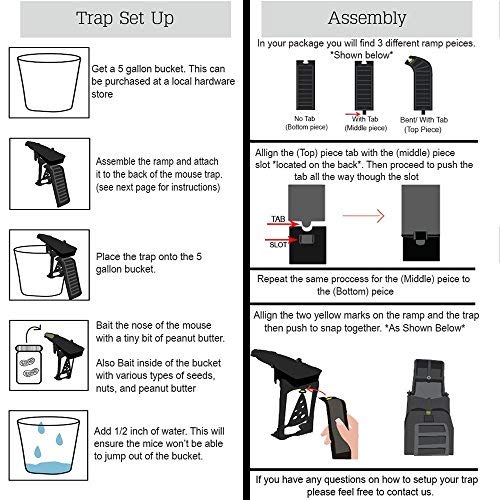 Trap Set Up

Get a 5 gallon bucket. This can be purchased at a local hardware store

Assemble the ramp and attach it to the back of the mouse trap. (see next page for instructions)

Place the trap onto the 5 gallon bucket.

Bait the nose of the mouse with a tiny bit of peanut butter.

Also Bait inside of the bucket with various types of seeds, nuts, and peanut butter

Add 1/2 inch of water. This will ensure the mice won't be able to jump out of the bucket.

Assembly

In your package you will find 3 different ramp peices. *Shown below*

No Tab (Bottom piece)

With Tab (Middle piece)

Bent/ With Tab (Top Piece)

Allign the (Top) piece tab with the (middle) piece slot *located on the back*. Then proceed to push the tab all the way though the slot

TAB

SLOT

Repeat the same proccess for the (Middle) peice to the (Bottom) peice

Allign the two yellow marks on the ramp and the trap then push to snap together. *As Shown Below*

If you have any questions on how to setup your trap please feel free to contact us.