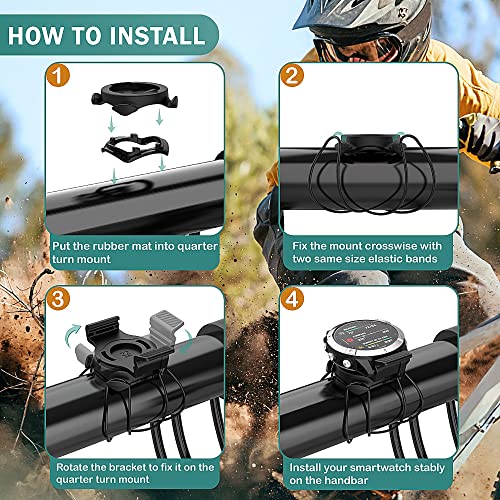 HOW TO INSTALL

1

Put the rubber mat into quarter turn mount

2

Fix the mount crosswise with two same size elastic bands

3

Rotate the bracket to fix it on the quarter turn mount

4

Install your smartwatch stably on the handbar