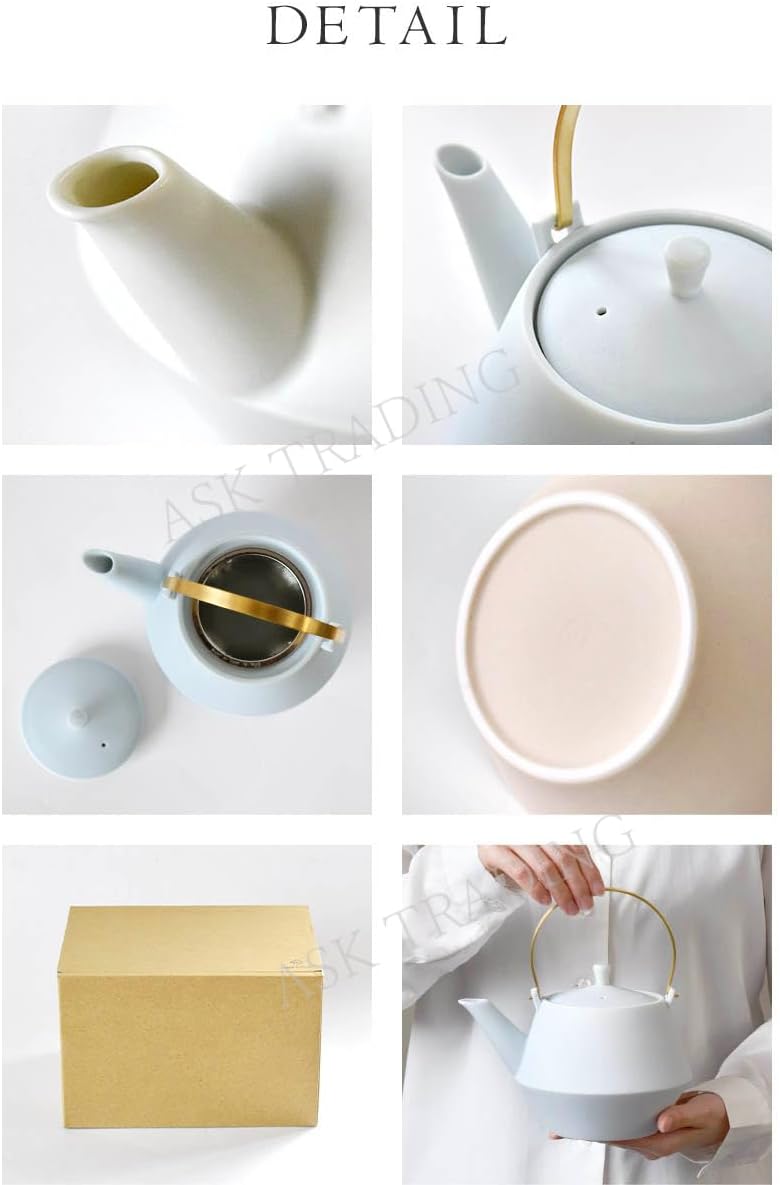 DETAIL

ASK TRADING

ASK TRADING