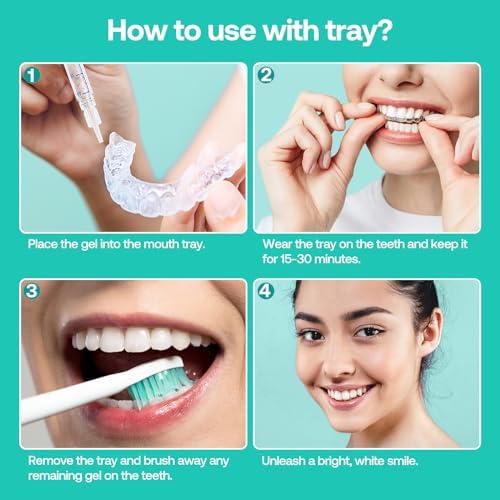 How to use with tray?

1

Place the gel into the mouth tray.

2

Wear the tray on the teeth and keep it for 15-30 minutes.

3

Remove the tray and brush away any remaining gel on the teeth.

4

Unleash a bright, white smile.