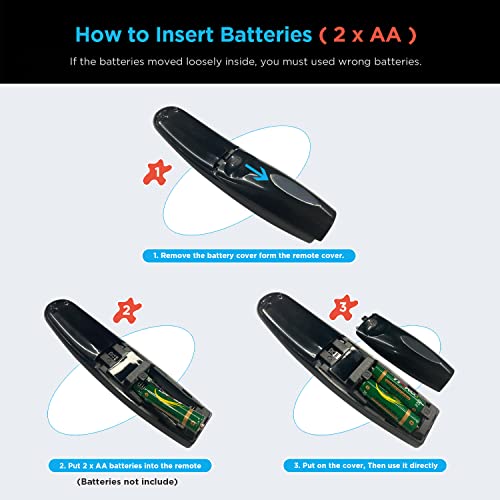 How to Insert Batteries ( 2 x AA )

If the batteries moved loosely inside, you must used wrong batteries.

1

1. Remove the battery cover form the remote cover.

2

2. Put 2 x AA batteries into the remote

(Batteries not include)

3

3. Put on the cover, Then use it directly