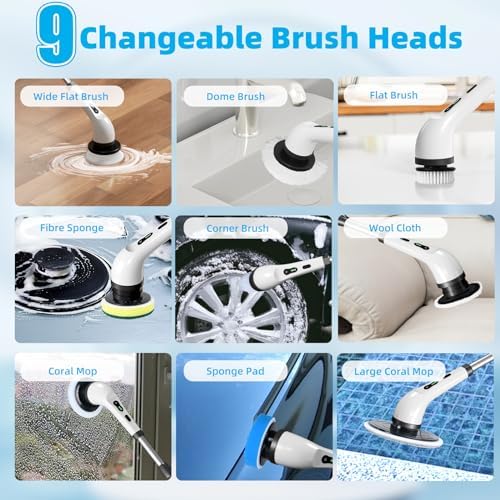 9 Changeable Brush Heads

Wide Flat Brush

Dome Brush

Flat Brush

Fibre Sponge

Corner Brush

Wool Cloth

Coral Mop

Sponge Pad

Large Coral Mop