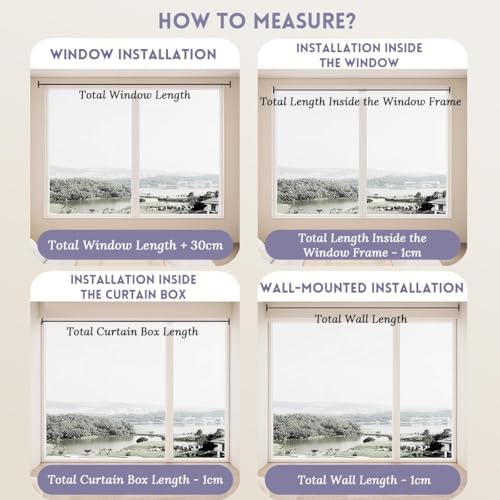 HOW TO MEASURE?

WINDOW INSTALLATION

Total Window Length

Total Window Length + 30cm

INSTALLATION INSIDE THE WINDOW

Total Length Inside the Window Frame

Total Length Inside the Window Frame - 1cm

INSTALLATION INSIDE THE CURTAIN BOX

Total Curtain Box Length

Total Curtain Box Length - 1cm

WALL-MOUNTED INSTALLATION

Total Wall Length

Total Wall Length - 1cm