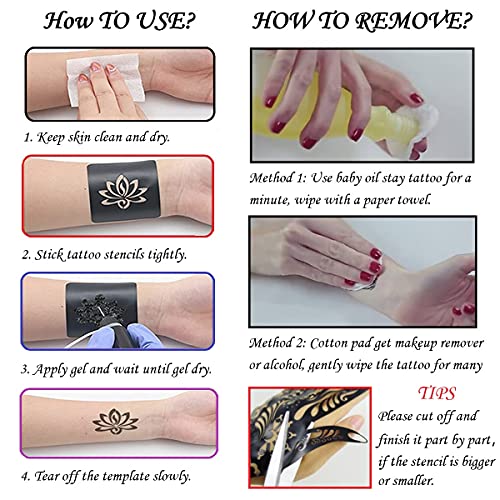 How TO USE?

1. Keep skin clean and dry.

2. Stick tattoo stencils tightly.

3. Apply gel and wait until gel dry.

4. Tear off the template slowly.

HOW TO REMOVE?

Method 1: Use baby oil stay tattoo for a minute, wipe with a paper towel.

Method 2: Cotton pad get makeup remover or alcohol, gently wipe the tattoo for many

TIPS

Please cut off and finish it part by part, if the stencil is bigger or smaller.