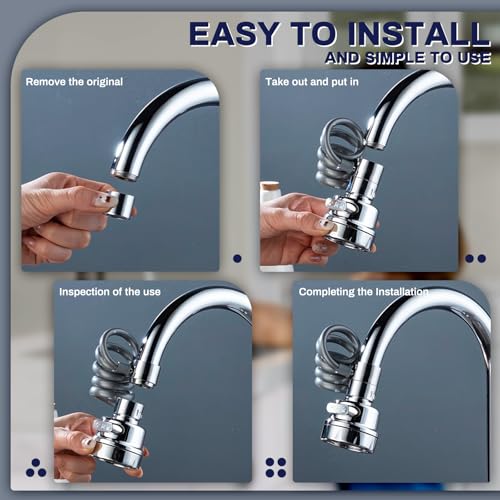 EASY TO INSTALL
AND SIMPLE TO USE

Remove the original

Take out and put in

Inspection of the use

Completing the Installation