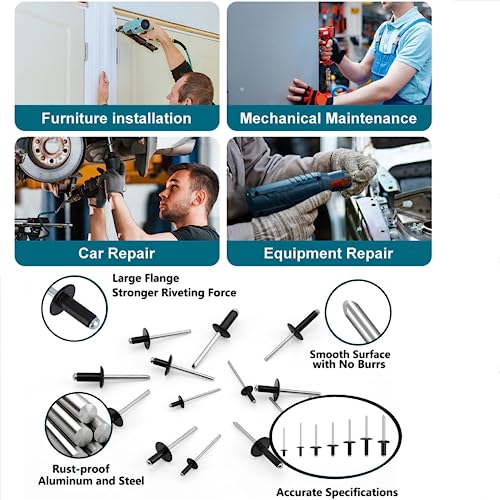 Furniture installation

Mechanical Maintenance

Car Repair

Equipment Repair

Large Flange
Stronger Riveting Force

Smooth Surface
with No Burrs

Rust-proof
Aluminum and Steel

Accurate Specifications