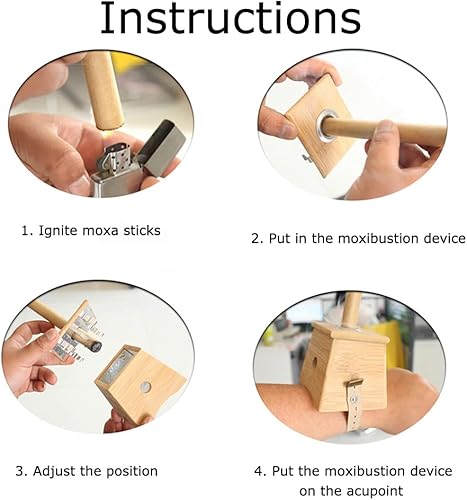 Instructions

1. Ignite moxa sticks

2. Put in the moxibustion device

3. Adjust the position

4. Put the moxibustion device on the acupoint