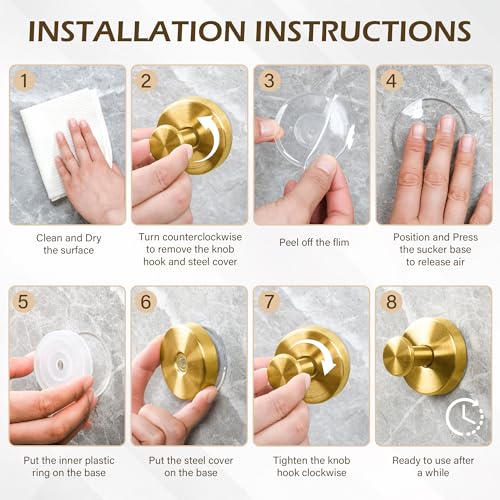 INSTALLATION INSTRUCTIONS

1

Clean and Dry the surface

2

Turn counterclockwise to remove the knob hook and steel cover

3

Peel off the flim

4

Position and Press the sucker base to release air

5

Put the inner plastic ring on the base

6

Put the steel cover on the base

7

Tighten the knob hook clockwise

8

Ready to use after a while