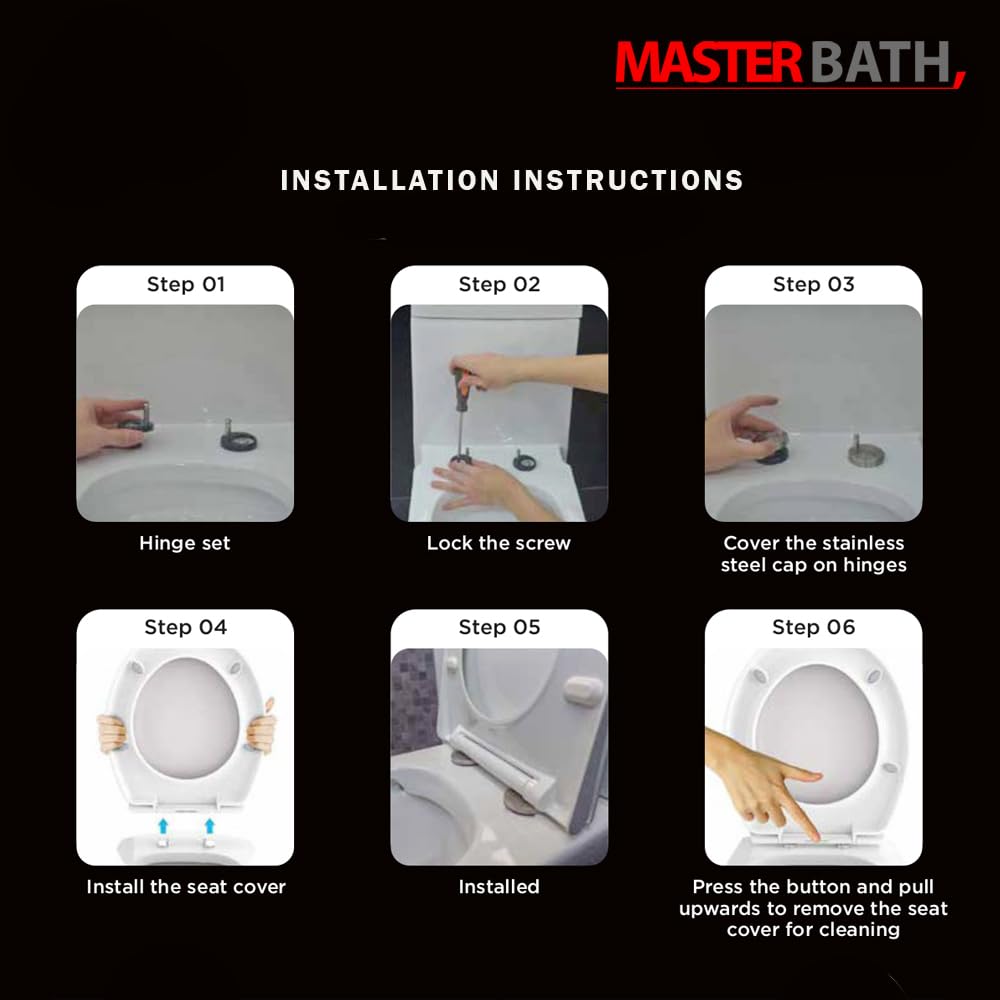 MASTER BATH,

INSTALLATION INSTRUCTIONS

Step 01

Hinge set

Step 02

Lock the screw

Step 03

Cover the stainless steel cap on hinges

Step 04

Install the seat cover

Step 05

Installed

Step 06

Press the button and pull upwards to remove the seat cover for cleaning