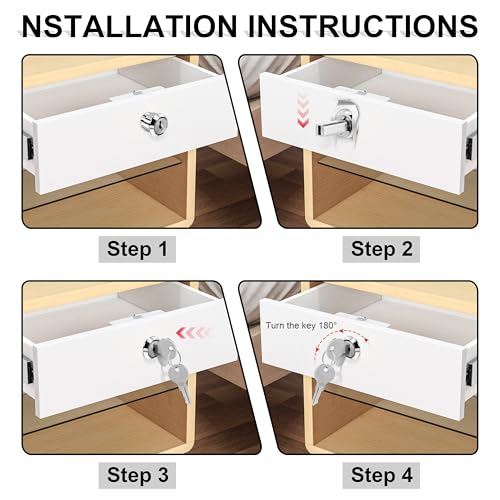 NSTALLATION INSTRUCTIONS

Step 1

Step 2

Step 3

Turn the key 180°

Step 4