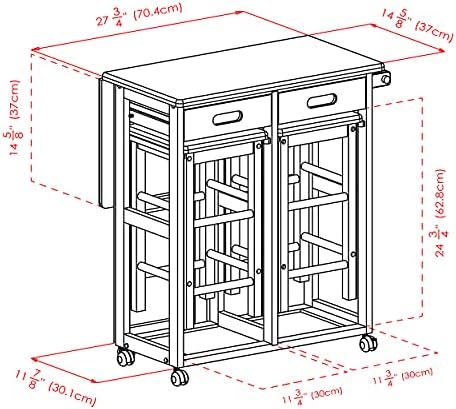 $27\frac{3}{4}$" (70.4cm)

$14\frac{5}{8}$" (37cm)

$14\frac{5}{8}$" (37cm)

$24\frac{3}{4}$" (62.8cm)

$11\frac{7}{8}$" (30.1cm)

$11\frac{3}{4}$" (30cm)

$11\frac{3}{4}$" (30cm)