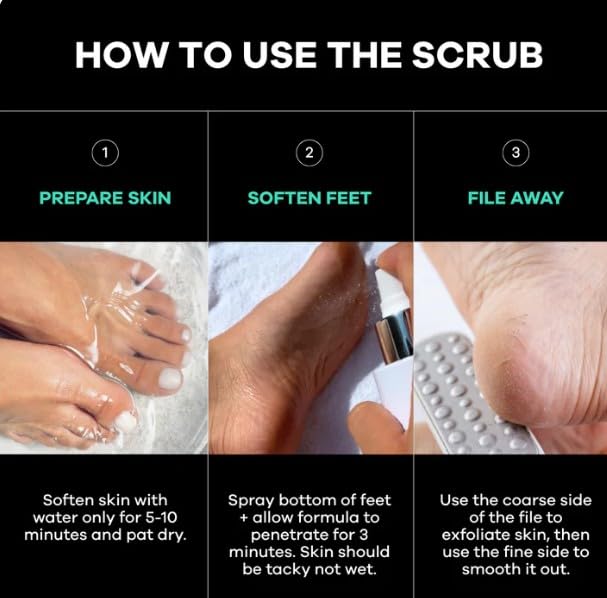 HOW TO USE THE SCRUB

1
PREPARE SKIN
Soften skin with water only for 5-10 minutes and pat dry.

2
SOFTEN FEET
Spray bottom of feet + allow formula to penetrate for 3 minutes. Skin should be tacky not wet.

3
FILE AWAY
Use the coarse side of the file to exfoliate skin, then use the fine side to smooth it out.