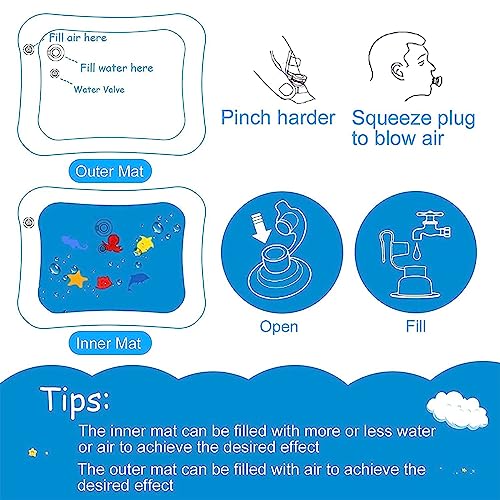 Fill air here

Fill water here

Water Valve

Outer Mat

Pinch harder

Squeeze plug to blow air

Inner Mat

Open

Fill

Tips:

The inner mat can be filled with more or less water or air to achieve the desired effect

The outer mat can be filled with air to achieve the desired effect