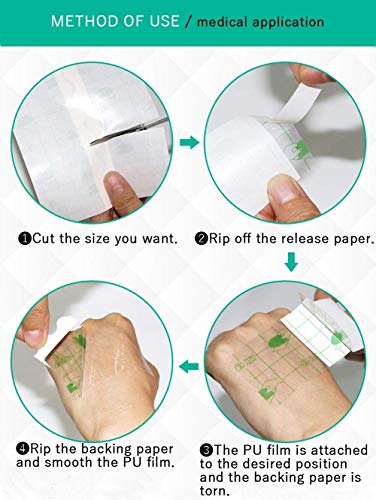 METHOD OF USE / medical application

❶Cut the size you want.

❷Rip off the release paper.

❹Rip the backing paper and smooth the PU film.

❸The PU film is attached to the desired position and the backing paper is torn.