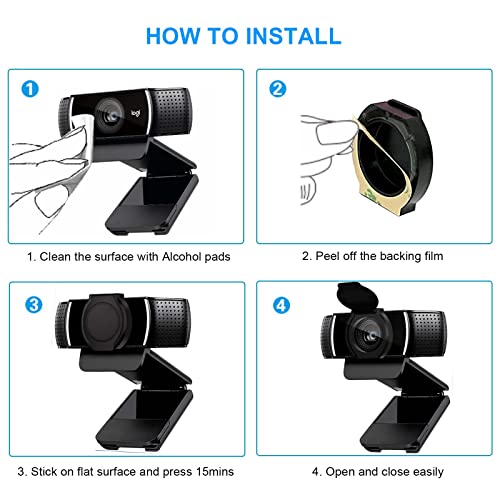 HOW TO INSTALL

1

logi

1. Clean the surface with Alcohol pads

2

2. Peel off the backing film

3

3. Stick on flat surface and press 15mins

4

4. Open and close easily