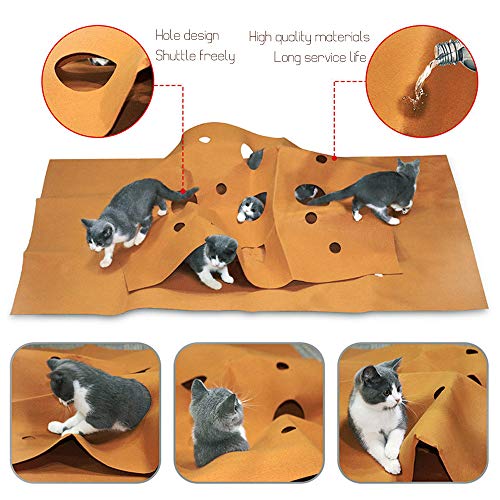 Hole design
Shuttle freely

High quality materials
Long service life