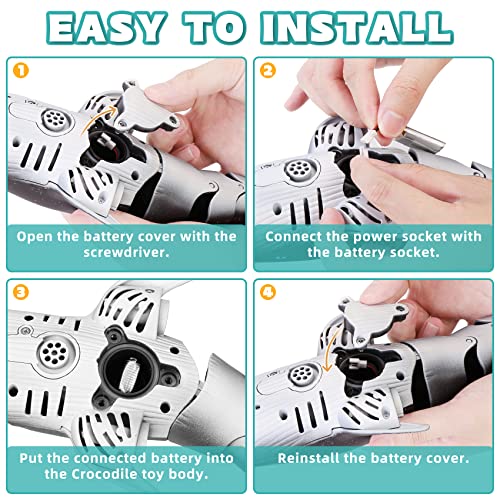 EASY TO INSTALL

1

Open the battery cover with the screwdriver.

2

Connect the power socket with the battery socket.

3

Put the connected battery into the Crocodile toy body.

4

Reinstall the battery cover.