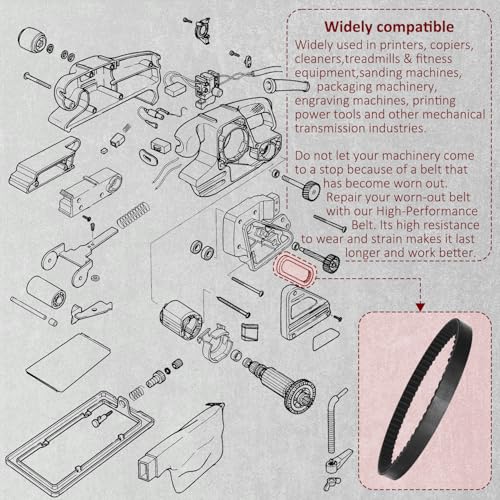 Widely compatible
Widely used in printers, copiers, cleaners,treadmills & fitness equipment,sanding machines, packaging machinery, engraving machines, printing power tools and other mechanical transmission industries.

Do not let your machinery come to a stop because of a belt that has become worn out. Repair your worn-out belt with our High-Performance Belt. Its high resistance to wear and strain makes it last longer and work better.