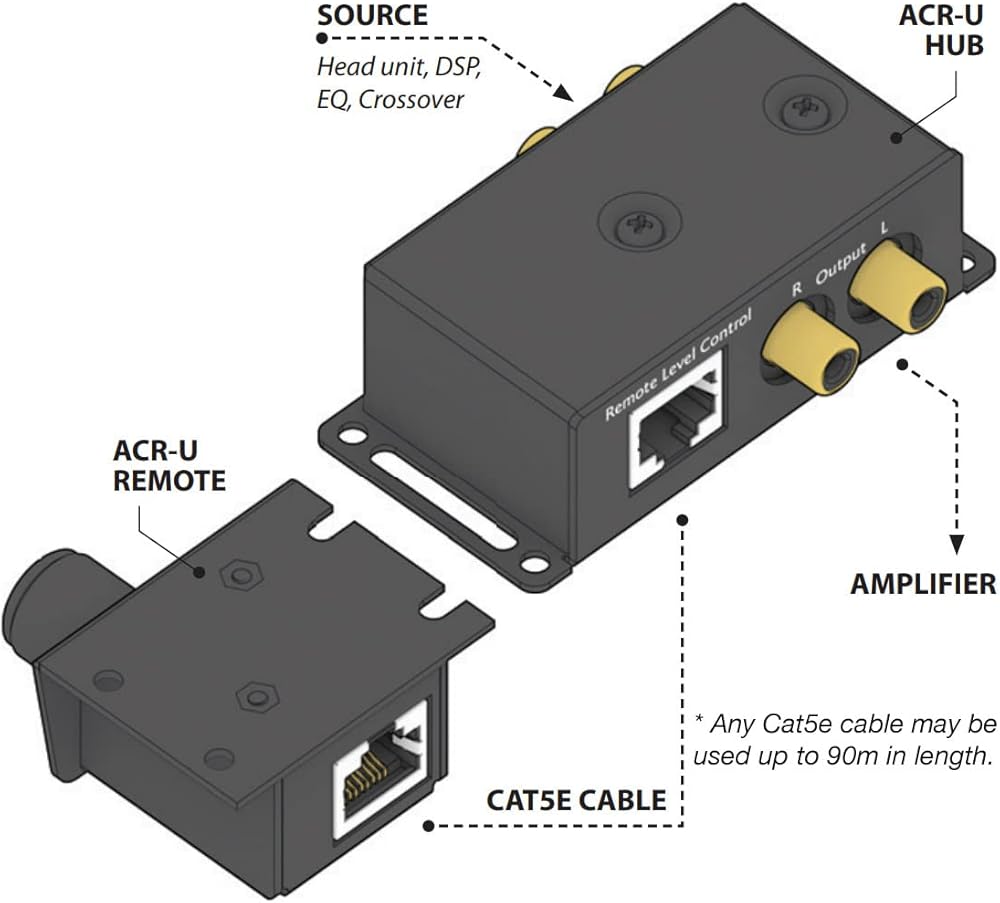 SOURCE
Head unit, DSP, EQ, Crossover

ACR-U HUB

Remote Level Control

R Output L

ACR-U REMOTE

AMPLIFIER

* Any Cat5e cable may be used up to 90m in length.

CAT5E CABLE