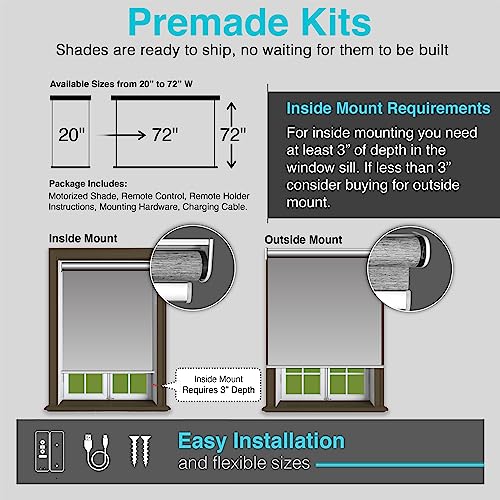 Premade Kits

Shades are ready to ship, no waiting for them to be built

Available Sizes from 20" to 72" W

20"

72"

72"

Package Includes:
Motorized Shade, Remote Control, Remote Holder Instructions, Mounting Hardware, Charging Cable.

Inside Mount Requirements

For inside mounting you need at least 3" of depth in the window sill. If less than 3" consider buying for outside mount.

Inside Mount

Outside Mount

Inside Mount Requires 3" Depth

Easy Installation
and flexible sizes