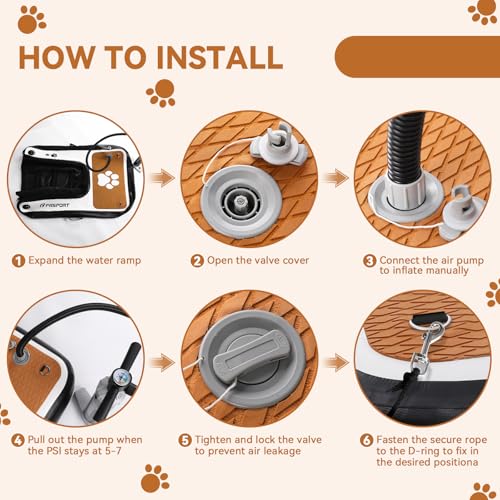 HOW TO INSTALL

FBSPORT

1 Expand the water ramp

2 Open the valve cover

3 Connect the air pump to inflate manually

4 Pull out the pump when the PSI stays at 5-7

5 Tighten and lock the valve to prevent air leakage

6 Fasten the secure rope to the D-ring to fix in the desired positiona