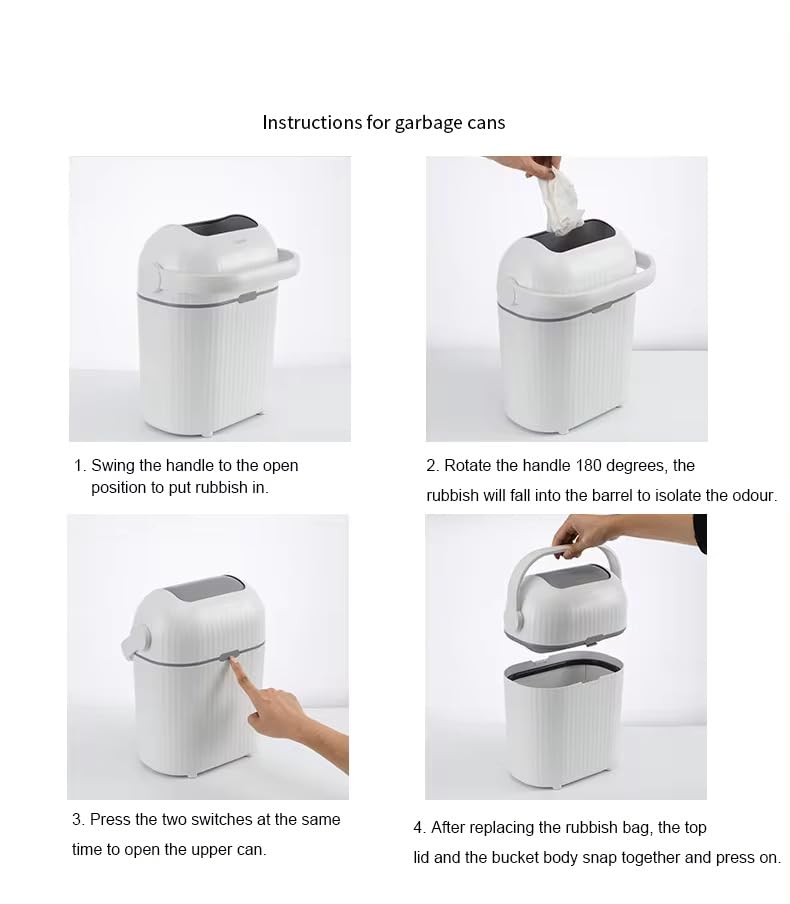 Instructions for garbage cans

1. Swing the handle to the open position to put rubbish in.

2. Rotate the handle 180 degrees, the rubbish will fall into the barrel to isolate the odour.

3. Press the two switches at the same time to open the upper can.

4. After replacing the rubbish bag, the top lid and the bucket body snap together and press on.