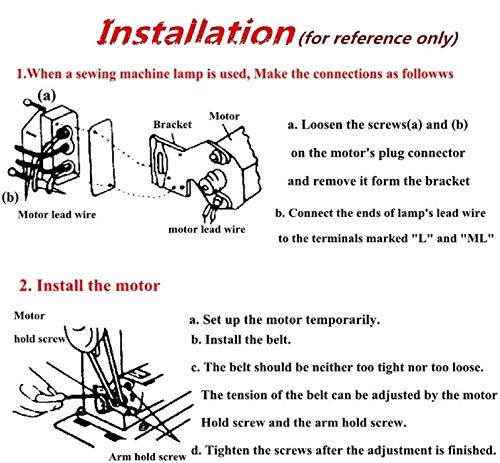 Installation (for reference only)

1.When a sewing machine lamp is used, Make the connections as followws

(a)

(b)

Motor lead wire

Bracket

Motor

motor lead wire

a. Loosen the screws(a) and (b) on the motor's plug connector and remove it form the bracket

b. Connect the ends of lamp's lead wire to the terminals marked "L" and "ML"

2. Install the motor

Motor hold screw

Arm hold screw

a. Set up the motor temporarily.

b. Install the belt.

c. The belt should be neither too tight nor too loose. The tension of the belt can be adjusted by the motor Hold screw and the arm hold screw.

d. Tighten the screws after the adjustment is finished.