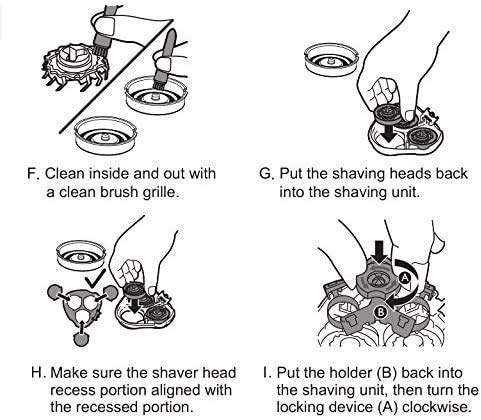 F. Clean inside and out with a clean brush grille.

G. Put the shaving heads back into the shaving unit.

A

B

H. Make sure the shaver head recess portion aligned with the recessed portion.

I. Put the holder (B) back into the shaving unit, then turn the locking device (A) clockwise.