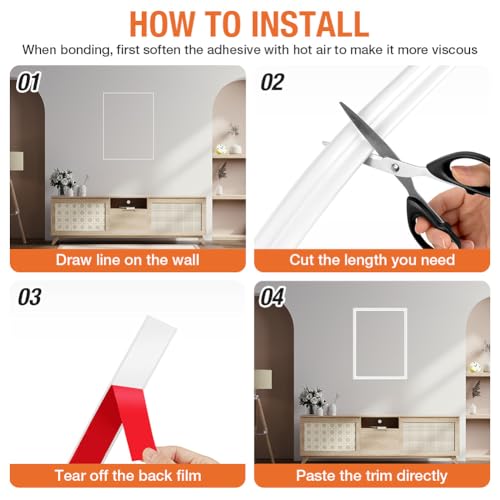 HOW TO INSTALL

When bonding, first soften the adhesive with hot air to make it more viscous

01

Draw line on the wall

02

Cut the length you need

03

Tear off the back film

04

Paste the trim directly