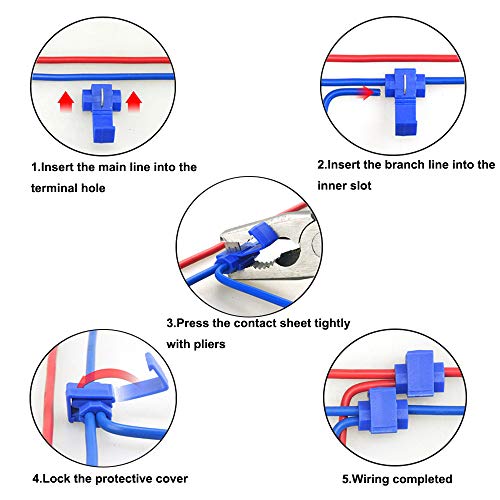 1.Insert the main line into the terminal hole

2.Insert the branch line into the inner slot

3.Press the contact sheet tightly with pliers

4.Lock the protective cover

5.Wiring completed