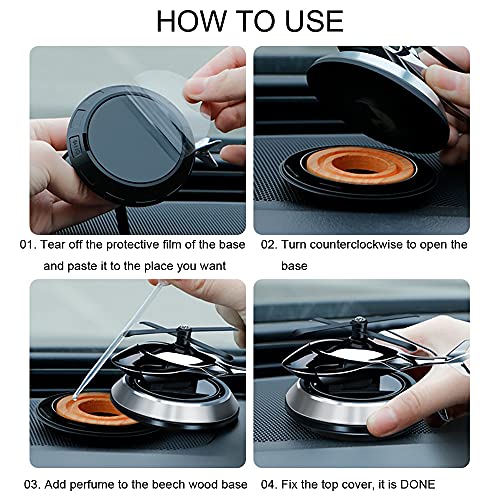 HOW TO USE

01. Tear off the protective film of the base and paste it to the place you want

02. Turn counterclockwise to open the base

03. Add perfume to the beech wood base

04. Fix the top cover, it is DONE