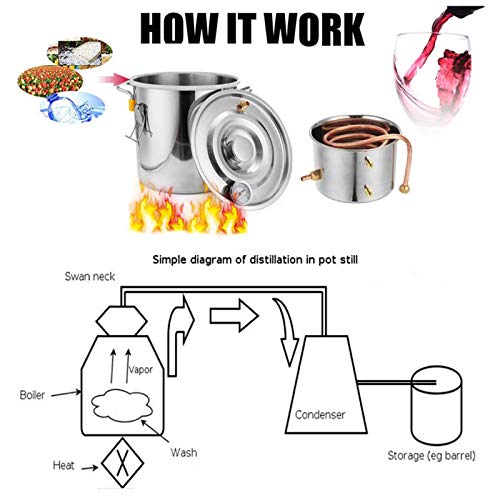 HOW IT WORK

Simple diagram of distillation in pot still

Swan neck

Vapor

Boiler

Condenser

Wash

Heat

Storage (eg barrel)