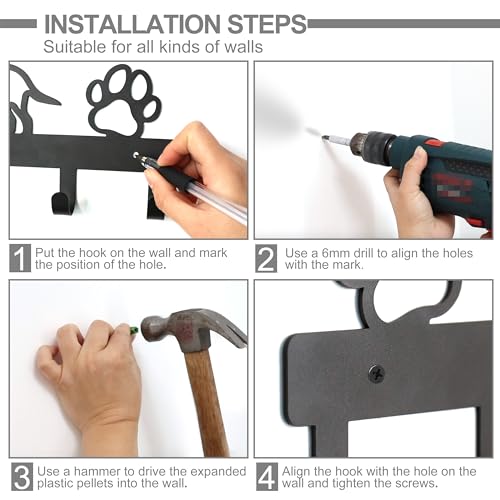 INSTALLATION STEPS
Suitable for all kinds of walls

1 Put the hook on the wall and mark the position of the hole.

2 Use a 6mm drill to align the holes with the mark.

3 Use a hammer to drive the expanded plastic pellets into the wall.

4 Align the hook with the hole on the wall and tighten the screws.