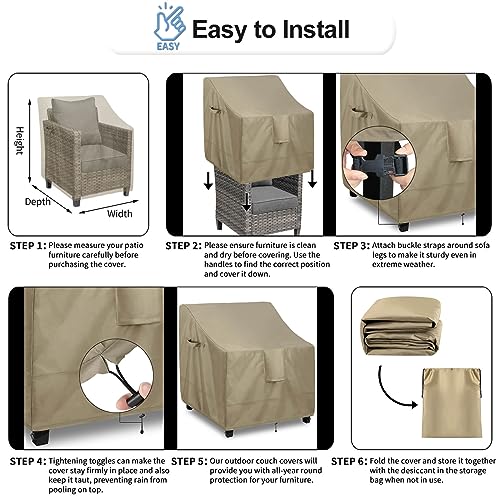 EASY

Easy to Install

Height

Depth

Width

STEP 1: Please measure your patio furniture carefully before purchasing the cover.

STEP 2: Please ensure furniture is clean and dry before covering. Use the handles to find the correct position and cover it down.

STEP 3: Attach buckle straps around sofa legs to make it sturdy even in extreme weather.

STEP 4: Tightening toggles can make the cover stay firmly in place and also keep it taut, preventing rain from pooling on top.

STEP 5: Our outdoor couch covers will provide you with all-year round protection for your furniture.

STEP 6: Fold the cover and store it together with the desiccant in the storage bag when not in use.