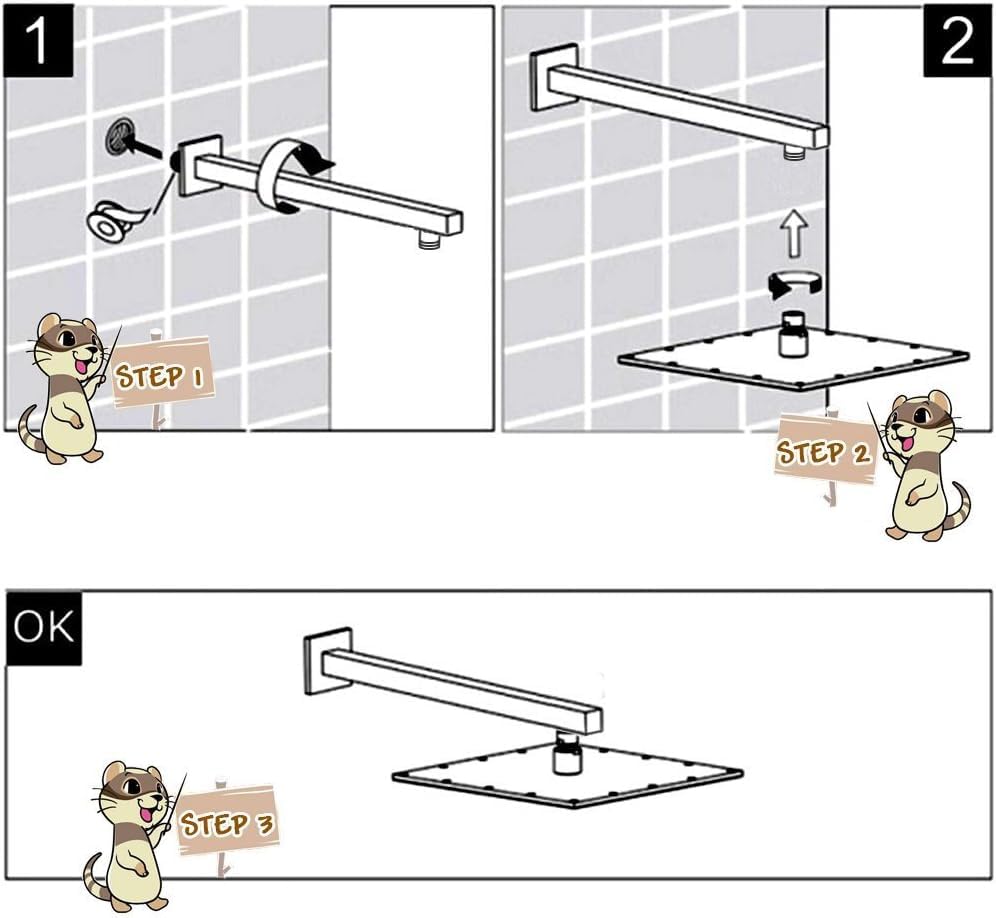 1

STEP 1

2

STEP 2

OK

STEP 3