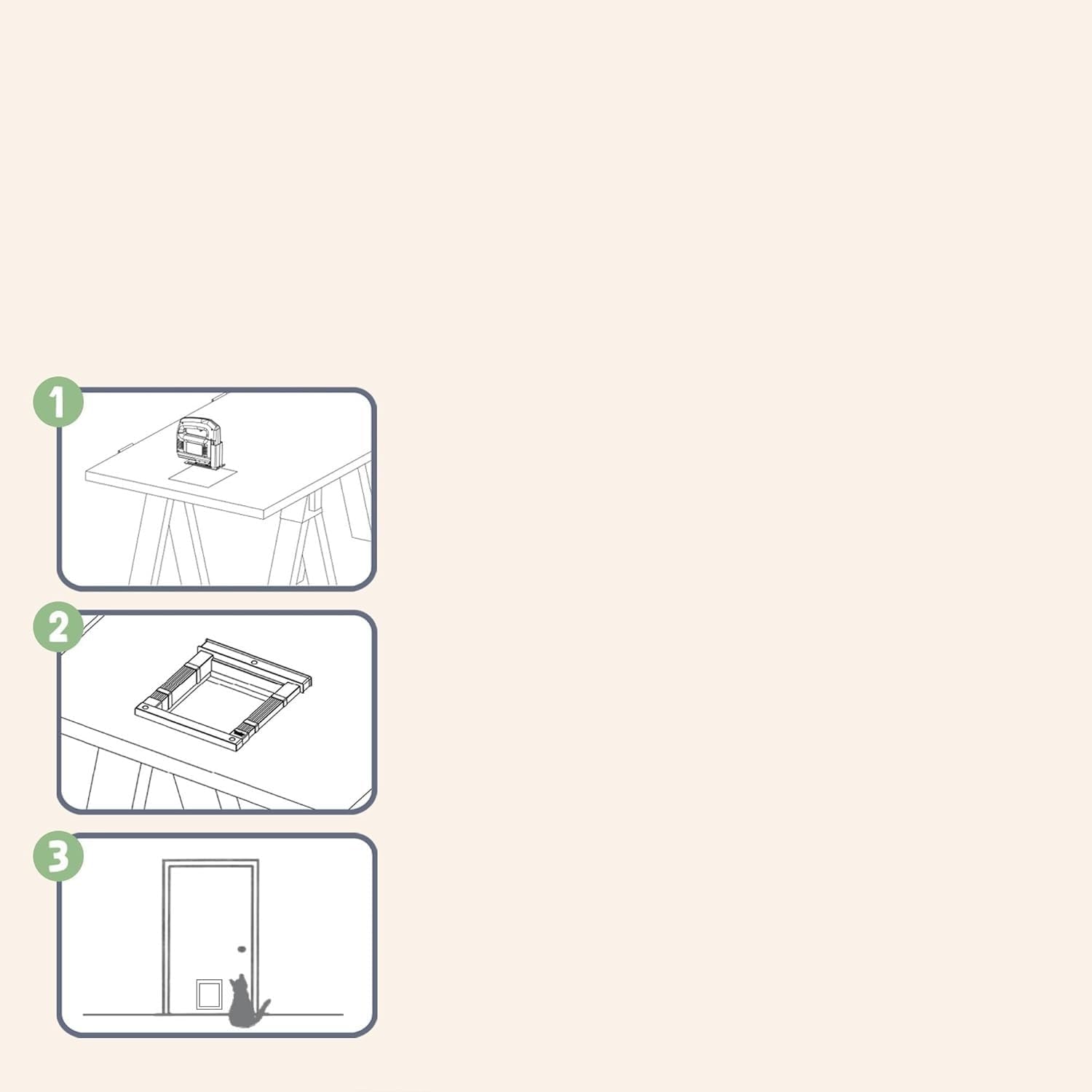 1

2

3