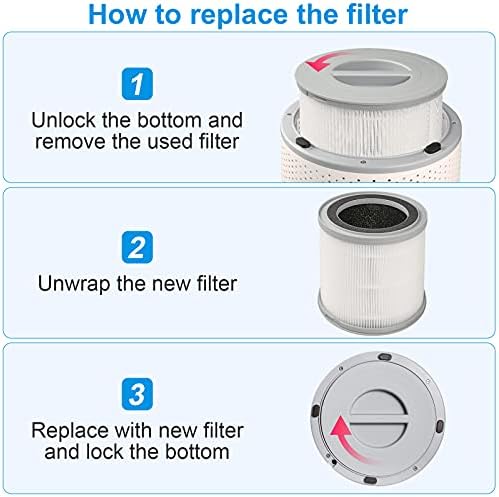 How to replace the filter

1

Unlock the bottom and remove the used filter

2

Unwrap the new filter

3

Replace with new filter and lock the bottom